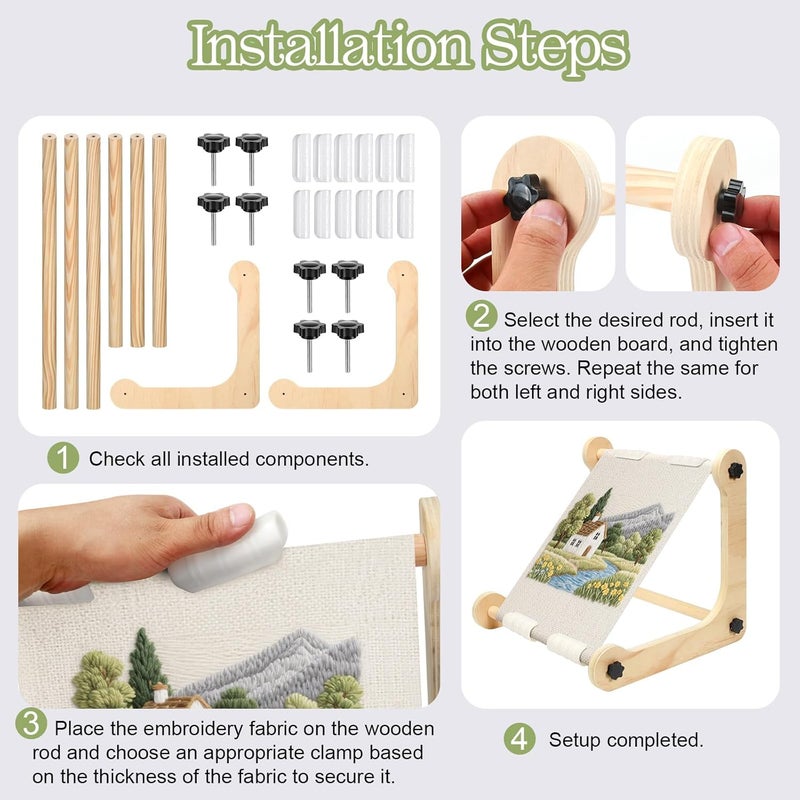 Installation Steps

1 Check all installed components.

2 Select the desired rod, insert it into the wooden board, and tighten the screws. Repeat the same for both left and right sides.

3 Place the embroidery fabric on the wooden rod and choose an appropriate clamp based on the thickness of the fabric to secure it.

4 Setup completed.